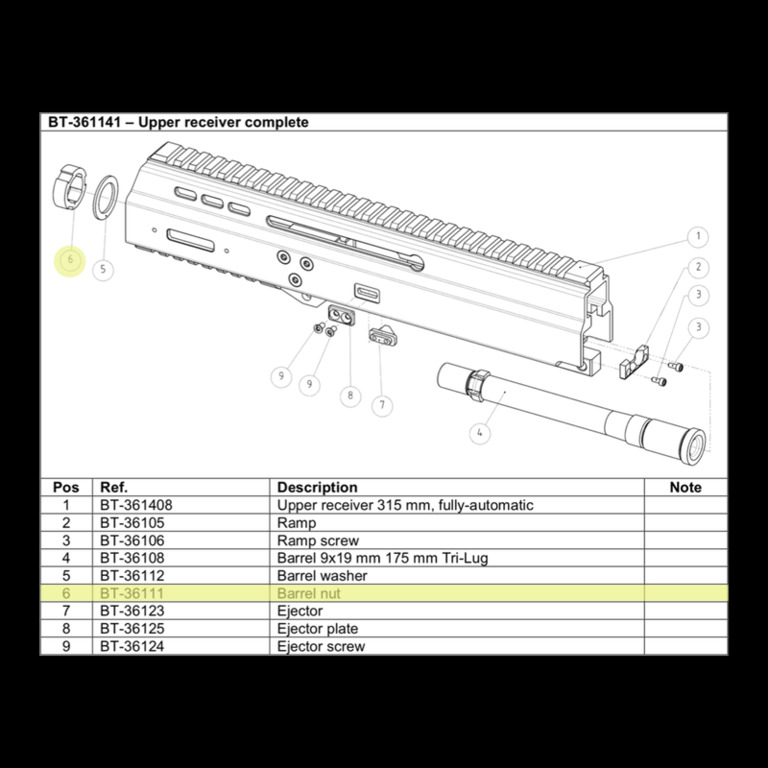 BT-361141 – Upper receiver complete

6
5
1
2
3
3
9
9
8
7
4

| Pos | Ref. | Description | Note |
|---|---|---|---|
| 1 | BT-361408 | Upper receiver 315 mm, fully-automatic | |
| 2 | BT-36105 | Ramp | |
| 3 | BT-36106 | Ramp screw | |
| 4 | BT-36108 | Barrel 9x19 mm 175 mm Tri-Lug | |
| 5 | BT-36112 | Barrel washer | |
| 6 | BT-36111 | Barrel nut | |
| 7 | BT-36123 | Ejector | |
| 8 | BT-36125 | Ejector plate | |
| 9 | BT-36124 | Ejector screw | |